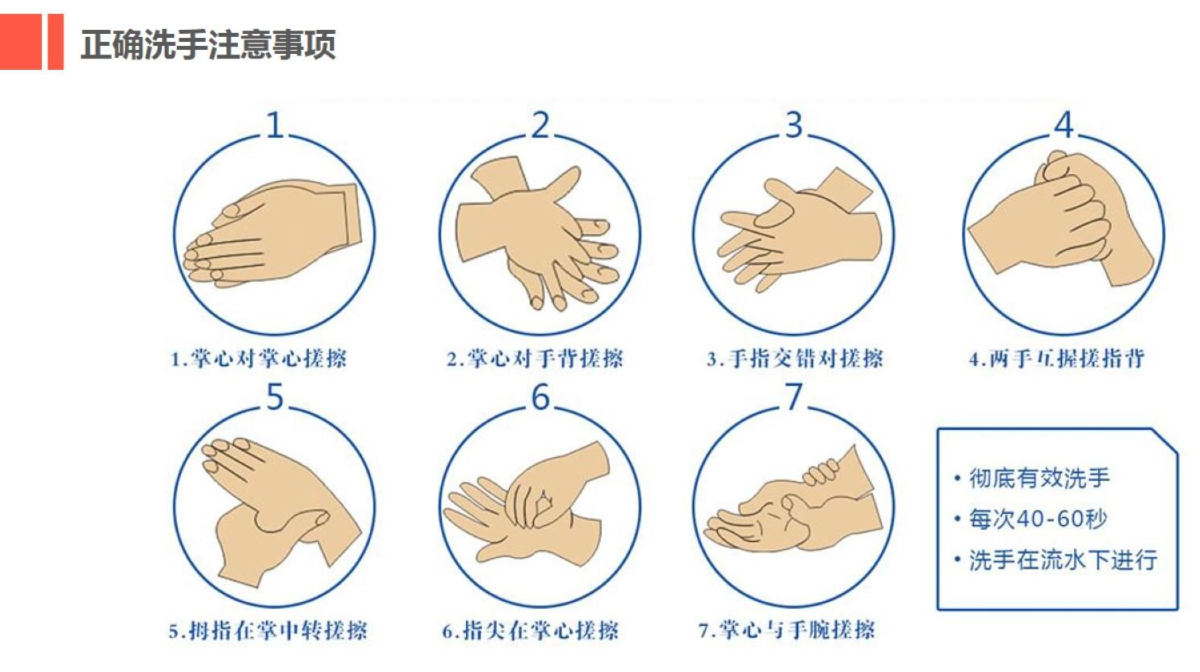 正确洗手注意事项

1
1.掌心对掌心搓擦

2
2.掌心对手背搓擦

3
3.手指交错对搓擦

4
4.两手互握搓指背

5
5.拇指在掌中转搓擦

6
6.指尖在掌心搓擦

7
7.掌心与手腕搓擦

• 彻底有效洗手
• 每次40-60秒
• 洗手在流水下进行