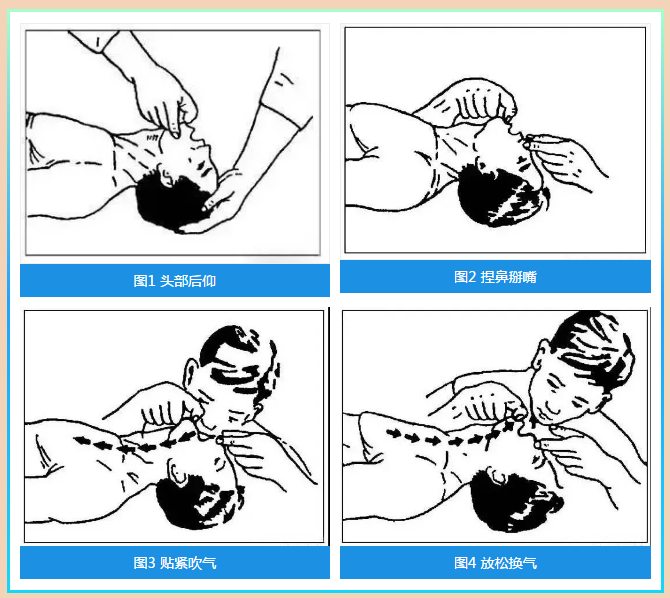 图1 头部后仰

图2 捏鼻掰嘴

图3 贴紧吹气

图4 放松换气